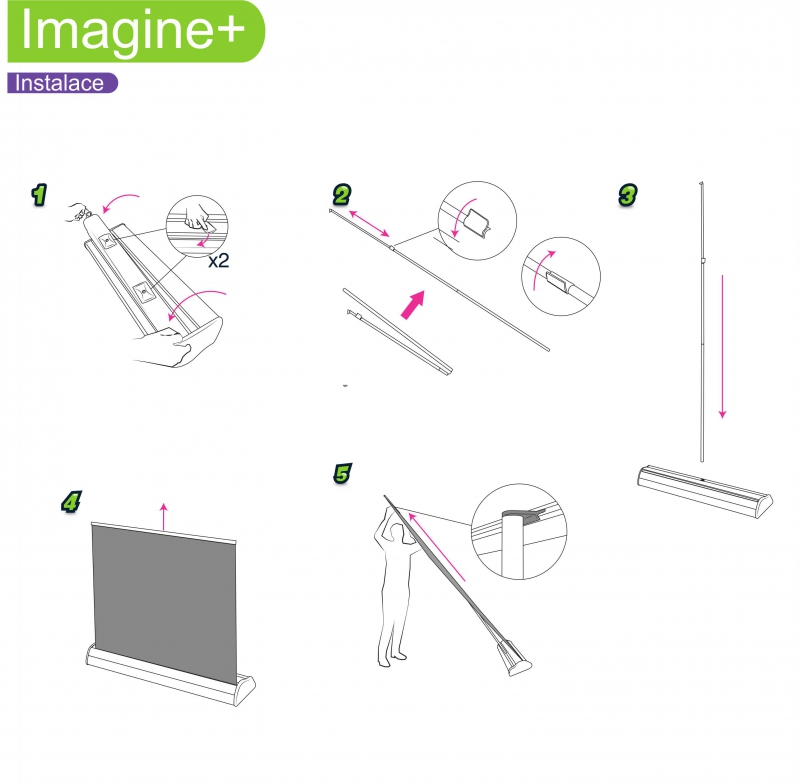 Imagine+
Instalace

1

x2

2

3

4

5