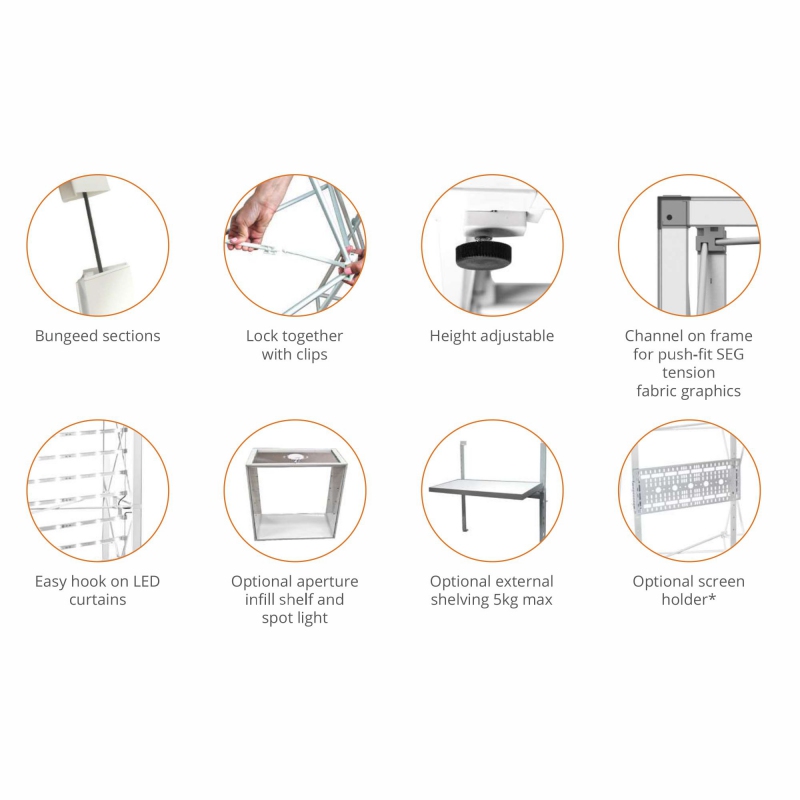 Bungeed sections

Lock together with clips

Height adjustable

Channel on frame for push-fit SEG tension fabric graphics

Easy hook on LED curtains

Optional aperture infill shelf and spot light

Optional external shelving 5kg max

Optional screen holder*