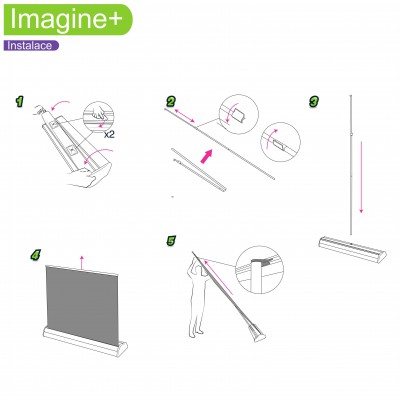 Imagine+
Instalace

1
x2

2

3

4

5